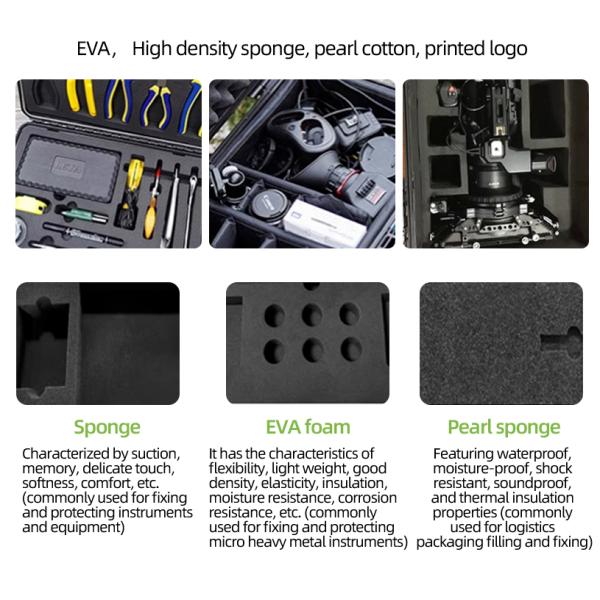 EVA， High density sponge, pearl cotton, printed logo

Sponge

Characterized by suction, memory, delicate touch, softness, comfort, etc. (commonly used for fixing and protecting instruments and equipment)

EVA foam

It has the characteristics of flexibility, light weight, good density, elasticity, insulation, moisture resistance, corrosion resistance, etc. (commonly used for fixing and protecting micro heavy metal instruments)

Pearl sponge

Featuring waterproof, moisture-proof, shock resistant, soundproof, and thermal insulation properties (commonly used for logistics packaging filling and fixing)