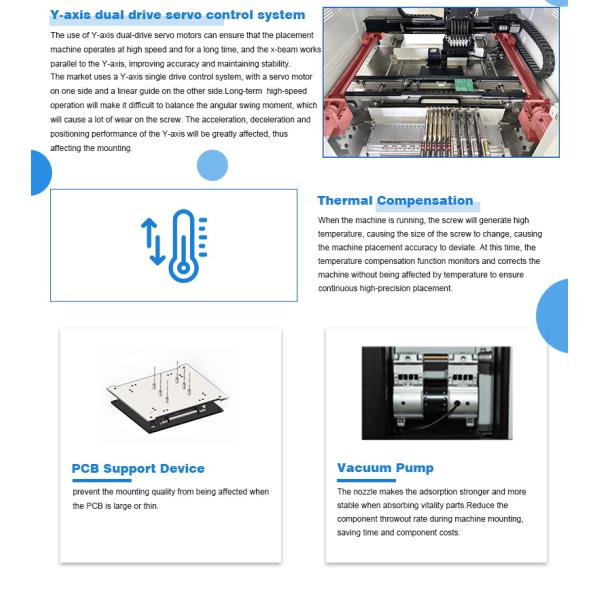 Y-axis dual drive servo control system

The use of Y-axis dual-drive servo motors can ensure that the placement machine operates at high speed and for a long time, and the x-beam works parallel to the Y-axis, improving accuracy and maintaining stability.
The market uses a Y-axis single drive control system, with a servo motor on one side and a linear guide on the other side.Long-term high-speed operation will make it difficult to balance the angular swing moment, which will cause a lot of wear on the screw. The acceleration, deceleration and positioning performance of the Y-axis will be greatly affected, thus affecting the mounting.

Thermal Compensation

When the machine is running, the screw will generate high temperature, causing the size of the screw to change, causing the machine placement accuracy to deviate. At this time, the temperature compensation function monitors and corrects the machine without being affected by temperature to ensure continuous high-precision placement.

PCB Support Device

prevent the mounting quality from being affected when the PCB is large or thin.

Vacuum Pump

The nozzle makes the adsorption stronger and more stable when absorbing vitality parts.Reduce the component throwout rate during machine mounting, saving time and component costs.