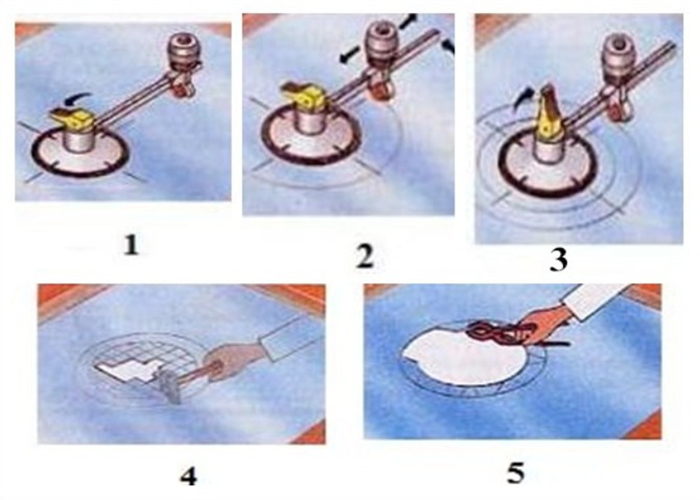 1

2

3

4

5