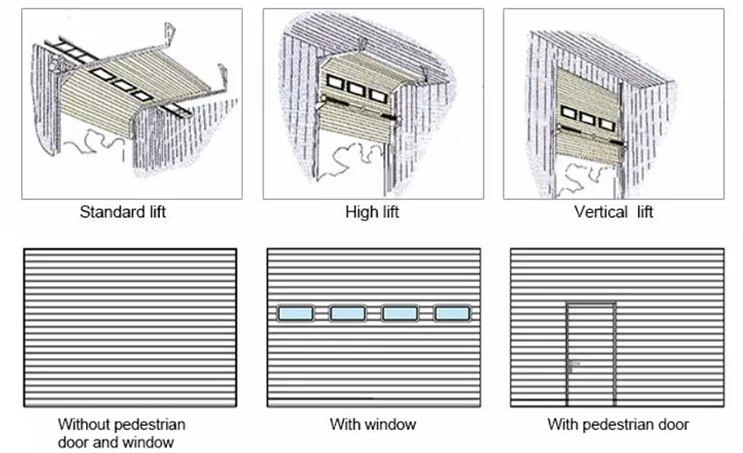 Standard lift

High lift

Vertical  lift

Without pedestrian door and window

With window

With pedestrian door