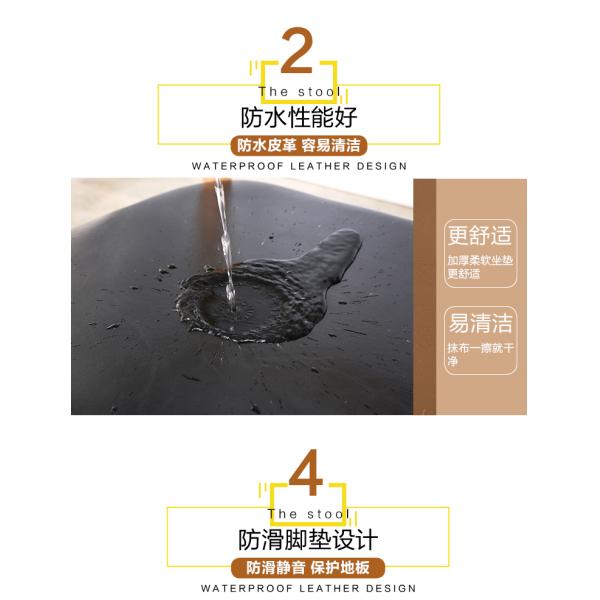 2
The stool
防水性能好
防水皮革 容易清洁
WATERPROOF LEATHER DESIGN

更舒适
加厚柔软坐垫更舒适

易清洁
抹布一擦就干净

4
The stool
防滑脚垫设计
防滑静音 保护地板
WATERPROOF LEATHER DESIGN