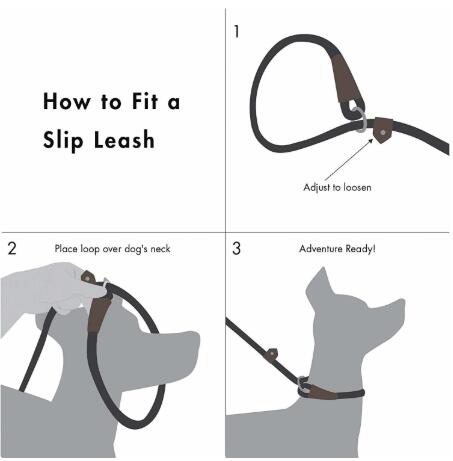 How to Fit a Slip Leash

1

Adjust to loosen

2 Place loop over dog's neck

3 Adventure Ready!