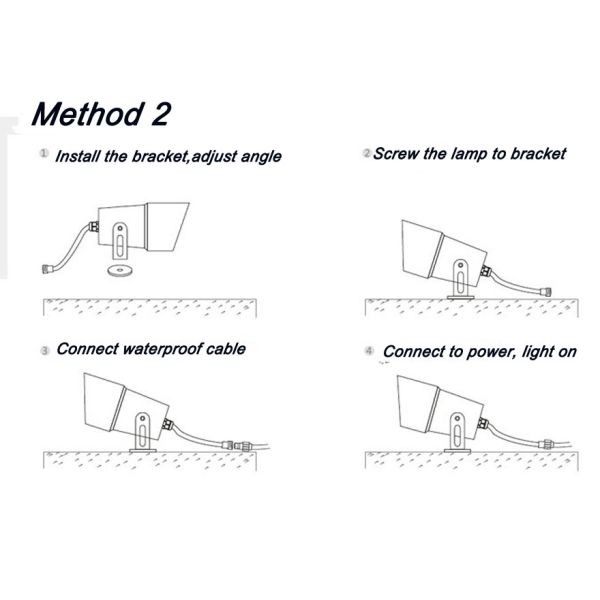 Method 2

① Install the bracket,adjust angle

② Screw the lamp to bracket

③ Connect waterproof cable

④ Connect to power, light on