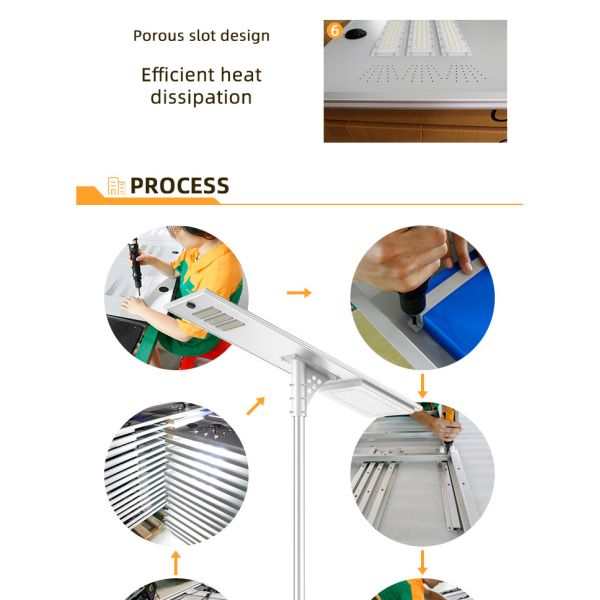 Porous slot design

Efficient heat dissipation

6

PROCESS