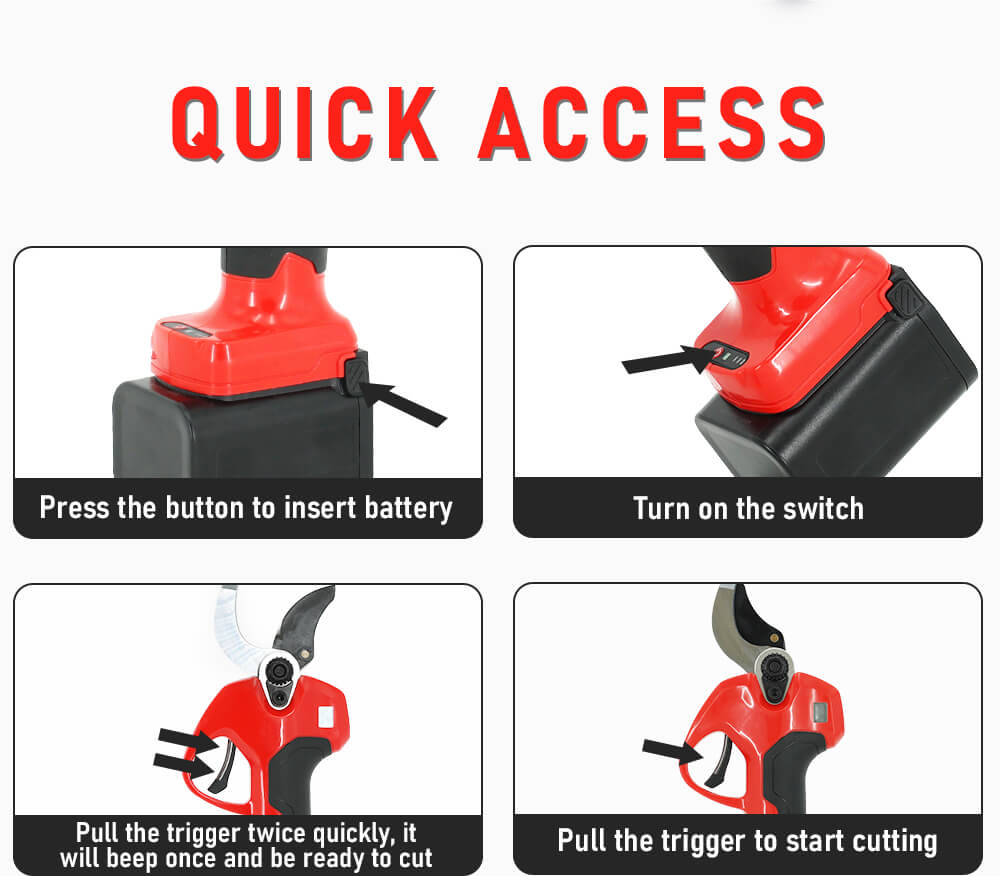 QUICK ACCESS

Press the button to insert battery

Turn on the switch

Pull the trigger twice quickly, it will beep once and be ready to cut

Pull the trigger to start cutting