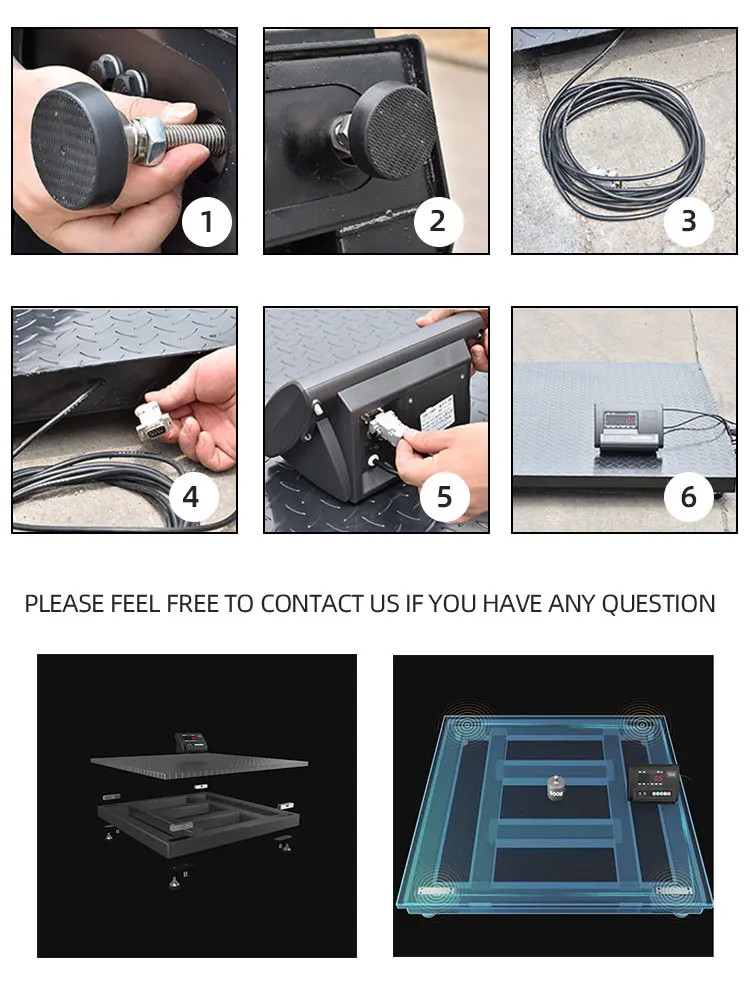 1

2

3

4

5

6

PLEASE FEEL FREE TO CONTACT US IF YOU HAVE ANY QUESTION