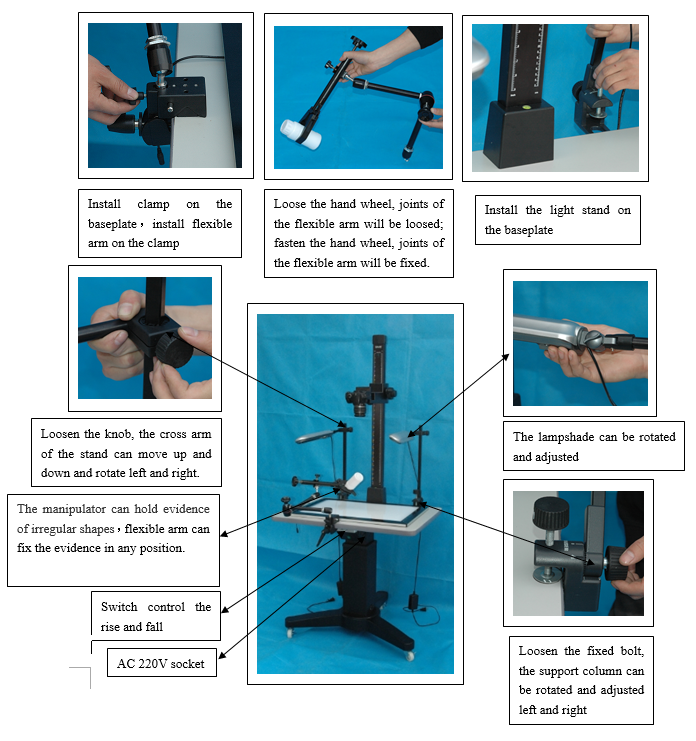 Install clamp on the baseplate，install flexible arm on the clamp

Loose the hand wheel, joints of the flexible arm will be loosed; fasten the hand wheel, joints of the flexible arm will be fixed.

Install the light stand on the baseplate

Loosen the knob, the cross arm of the stand can move up and down and rotate left and right.

The lampshade can be rotated and adjusted

The manipulator can hold evidence of irregular shapes，flexible arm can fix the evidence in any position.

Switch control the rise and fall

AC 220V socket

Loosen the fixed bolt, the support column can be rotated and adjusted left and right