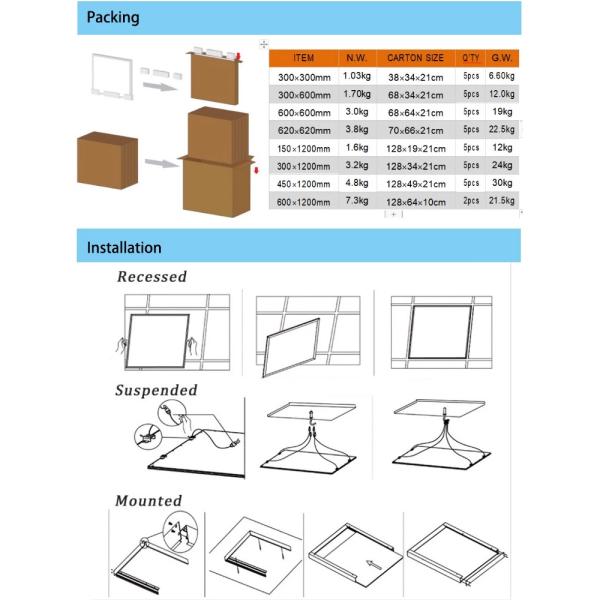 Packing

| ITEM | N.W. | CARTON SIZE | Q'TY | G.W. |
|---|---|---|---|---|
| 300×300mm | 1.03kg | 38×34×21cm | 5pcs | 6.60kg |
| 300×600mm | 1.70kg | 68×34×21cm | 5pcs | 12.0kg |
| 600×600mm | 3.0kg | 68×64×21cm | 5pcs | 19kg |
| 620×620mm | 3.8kg | 70×66×21cm | 5pcs | 22.5kg |
| 150×1200mm | 1.6kg | 128×19×21cm | 5pcs | 12kg |
| 300×1200mm | 3.2kg | 128×34×21cm | 5pcs | 24kg |
| 450×1200mm | 4.8kg | 128×49×21cm | 5pcs | 30kg |
| 600×1200mm | 7.3kg | 128×64×10cm | 2pcs | 21.5kg |

Installation

Recessed

Suspended

Mounted