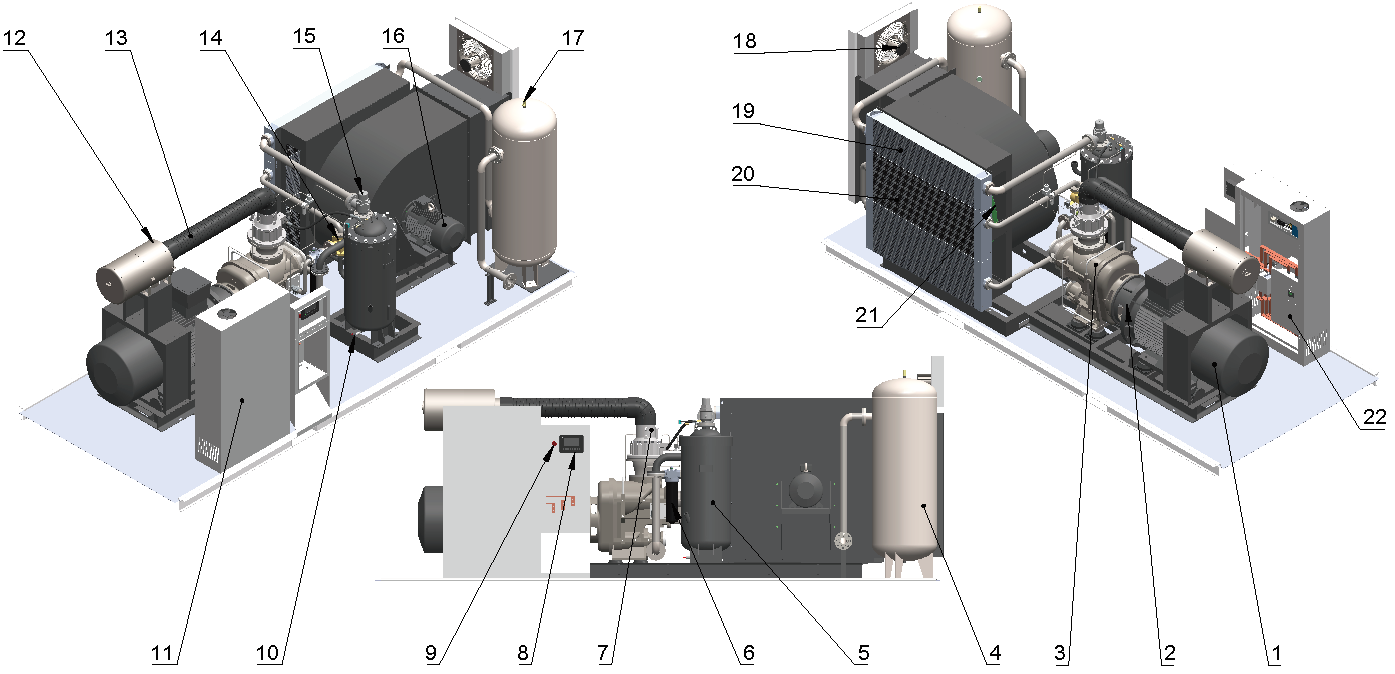 12
13
14
15
16
17
18
19
20
21
22
11
10
9
8
7
6
5
4
3
2
1