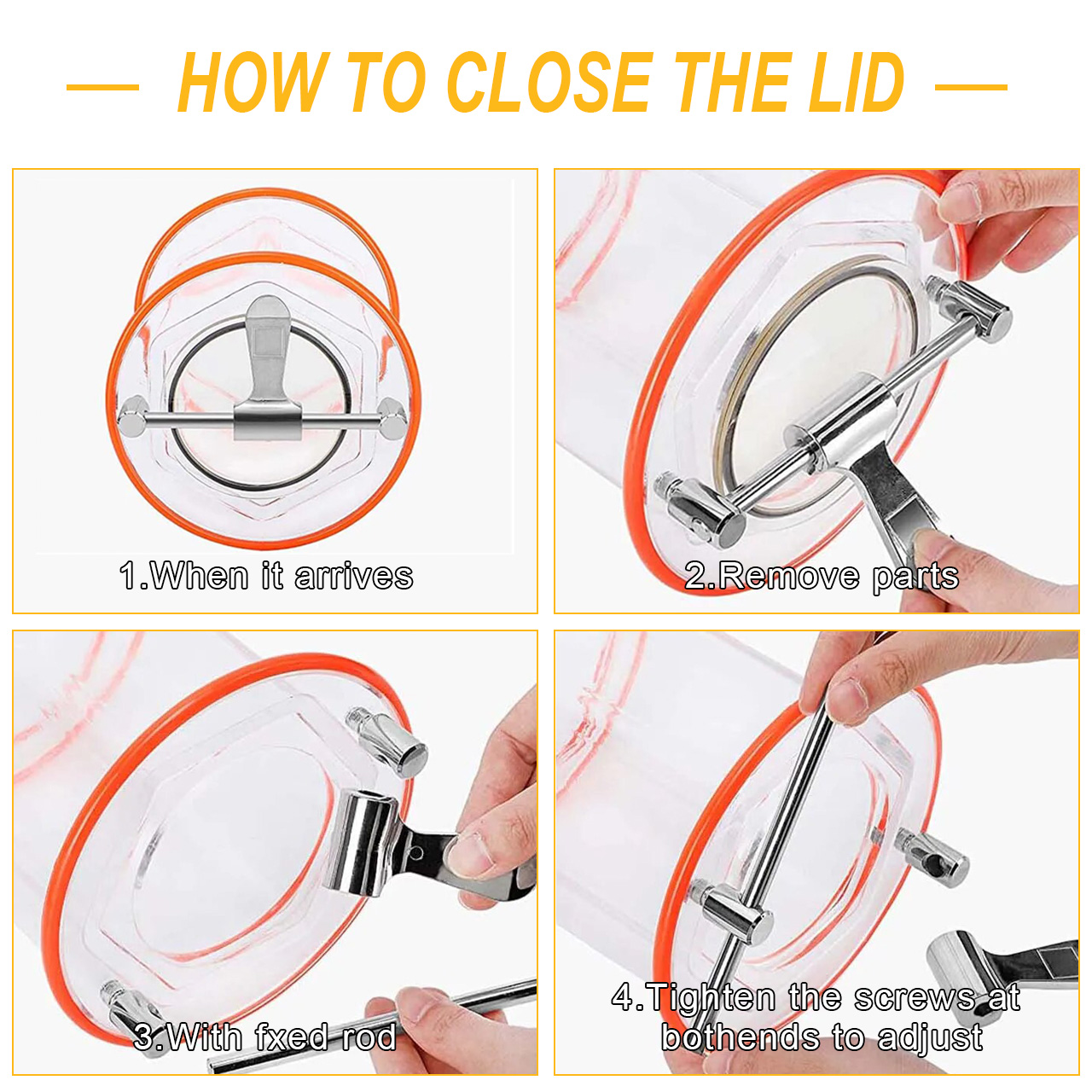 HOW TO CLOSE THE LID

1.When it arrives

2.Remove parts

3.With fxed rod

4.Tighten the screws at bothends to adjust