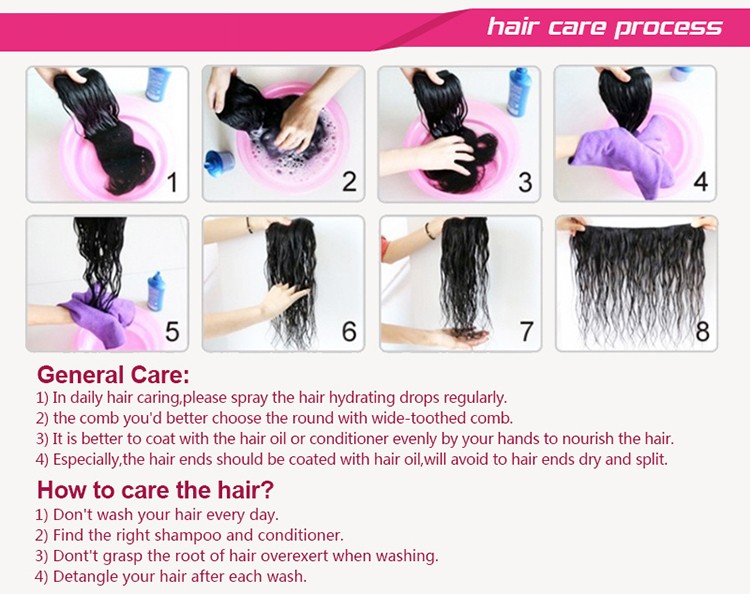 hair care process

1

2

3

4

5

6

7

8

General Care:
1) In daily hair caring,please spray the hair hydrating drops regularly.
2) the comb you'd better choose the round with wide-toothed comb.
3) It is better to coat with the hair oil or conditioner evenly by your hands to nourish the hair.
4) Especially,the hair ends should be coated with hair oil,will avoid to hair ends dry and split.

How to care the hair?
1) Don't wash your hair every day.
2) Find the right shampoo and conditioner.
3) Dont't grasp the root of hair overexert when washing.
4) Detangle your hair after each wash.