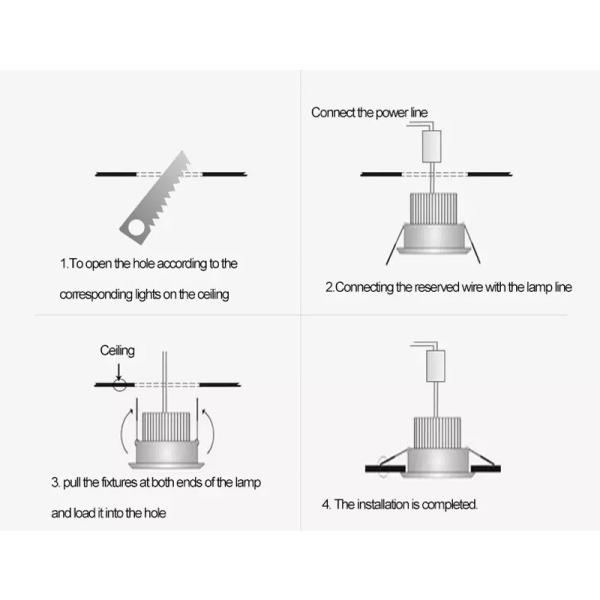 1.To open the hole according to the corresponding lights on the ceiling

Connect the power line

2.Connecting the reserved wire with the lamp line

Ceiling

3. pull the fixtures at both ends of the lamp and load it into the hole

4. The installation is completed.