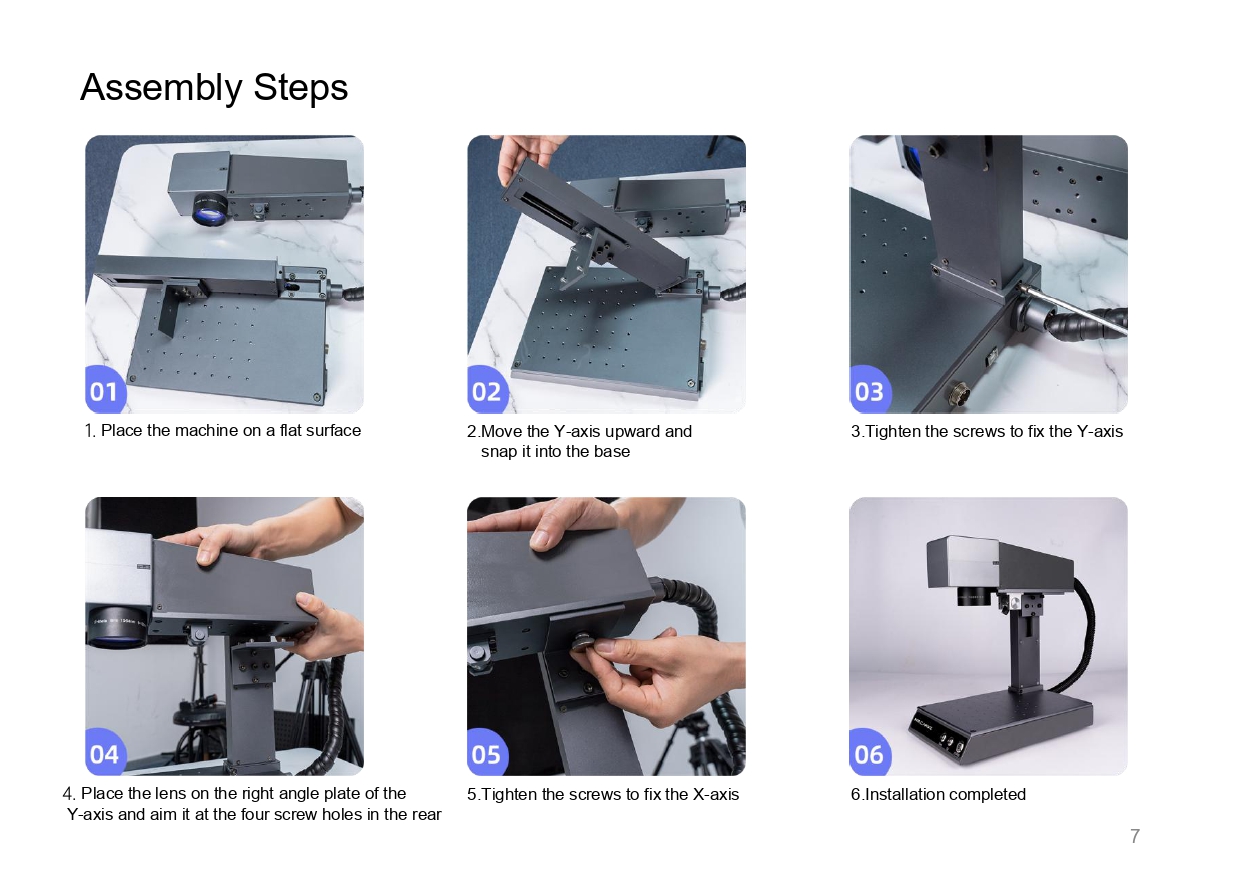 Assembly Steps

01

1. Place the machine on a flat surface

02

2.Move the Y-axis upward and snap it into the base

03

3.Tighten the screws to fix the Y-axis

04

4. Place the lens on the right angle plate of the Y-axis and aim it at the four screw holes in the rear

05

5.Tighten the screws to fix the X-axis

06

6.Installation completed

7