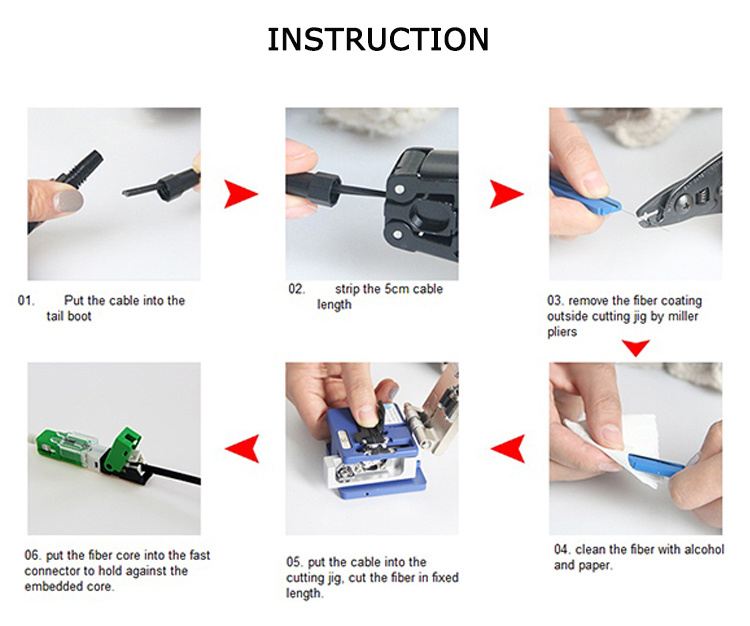 INSTRUCTION

01. Put the cable into the tail boot

02. strip the 5cm cable length

03. remove the fiber coating outside cutting jig by miller pliers

04. clean the fiber with alcohol and paper.

05. put the cable into the cutting jig, cut the fiber in fixed length.

06. put the fiber core into the fast connector to hold against the embedded core.