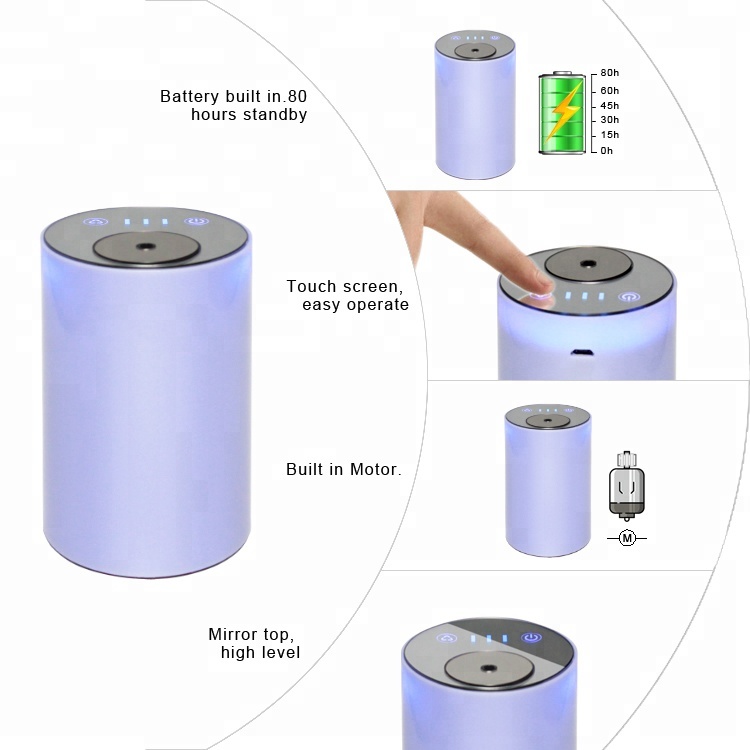 Battery built in.80 hours standby

80h
60h
45h
30h
15h
0h

Touch screen, easy operate

Built in Motor.

M

Mirror top, high level