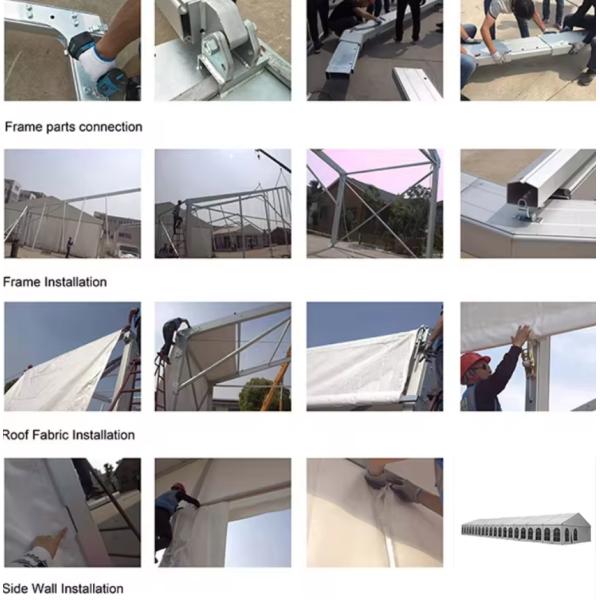 Frame parts connection

Frame Installation

Roof Fabric Installation

Side Wall Installation