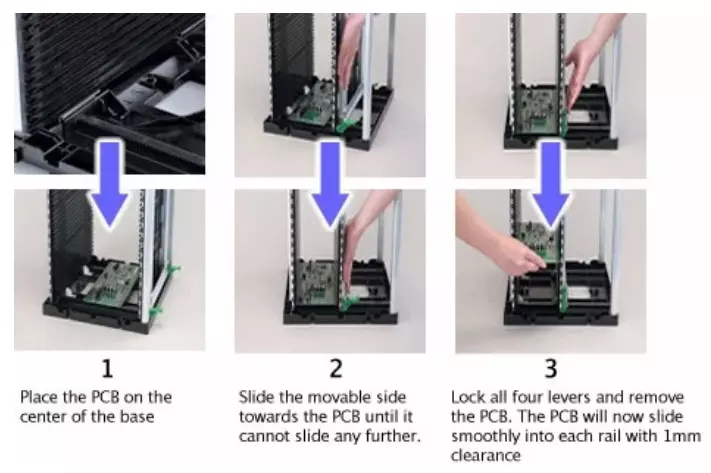 1

Place the PCB on the center of the base

2

Slide the movable side towards the PCB until it cannot slide any further.

3

Lock all four levers and remove the PCB. The PCB will now slide smoothly into each rail with 1mm clearance