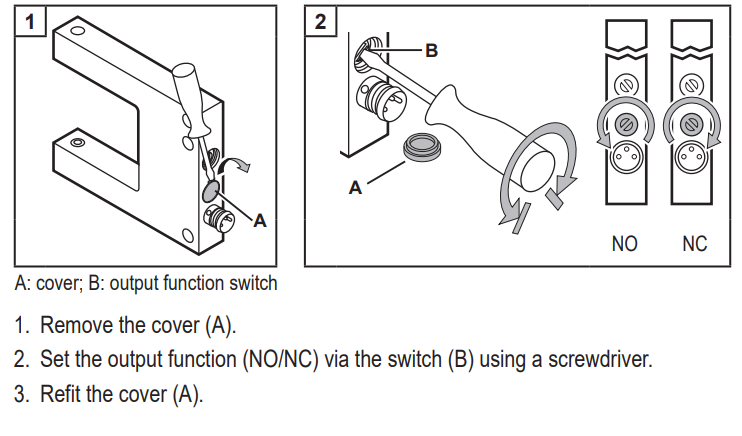 1

A

2

B

A

NO

NC

A: cover; B: output function switch

1. Remove the cover (A).

2. Set the output function (NO/NC) via the switch (B) using a screwdriver.

3. Refit the cover (A).