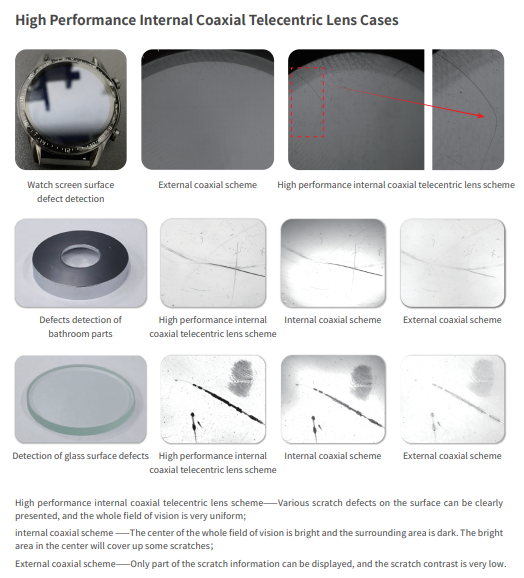 High Performance Internal Coaxial Telecentric Lens Cases

Watch screen surface defect detection

External coaxial scheme

High performance internal coaxial telecentric lens scheme

Defects detection of bathroom parts

High performance internal coaxial telecentric lens scheme

Internal coaxial scheme

External coaxial scheme

Detection of glass surface defects

High performance internal coaxial telecentric lens scheme

Internal coaxial scheme

External coaxial scheme

High performance internal coaxial telecentric lens scheme——Various scratch defects on the surface can be clearly presented, and the whole field of vision is very uniform;

internal coaxial scheme ——The center of the whole field of vision is bright and the surrounding area is dark. The bright area in the center will cover up some scratches;

External coaxial scheme——Only part of the scratch information can be displayed, and the scratch contrast is very low.