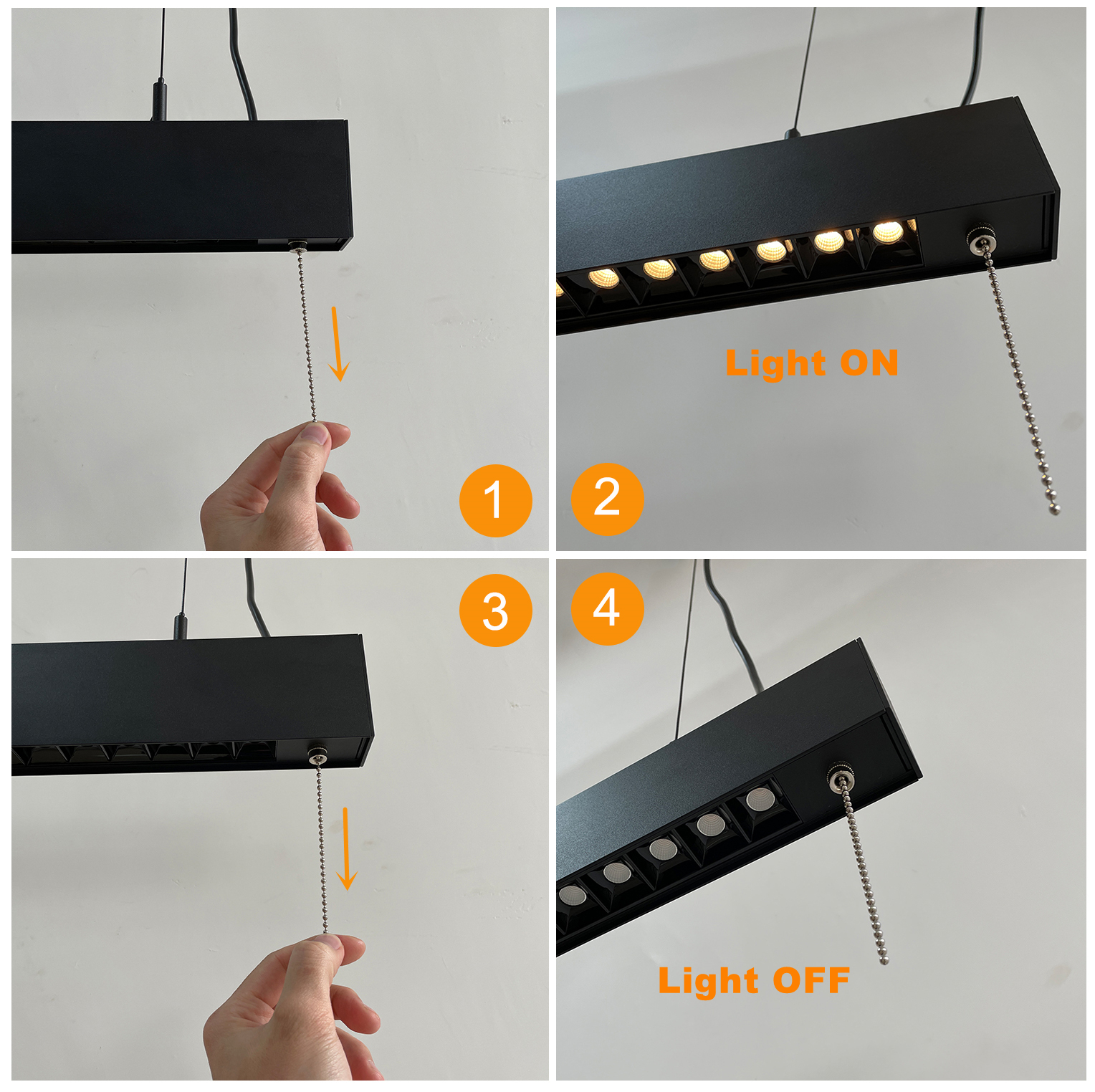 1

2

Light ON

3

4

Light OFF