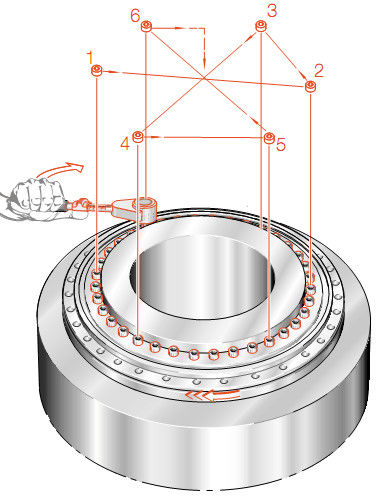 6
3
1
2
4
5