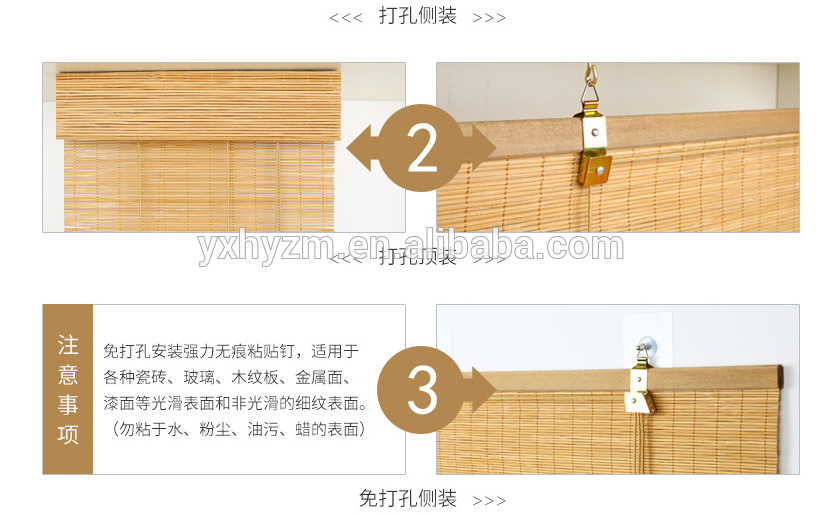 <<< 打孔侧装 >>>

2

yxhyzm.en.alibaba.com

<<< 打孔顶装 >>>

注意事项

免打孔安装强力无痕粘贴钉，适用于各种瓷砖、玻璃、木纹板、金属面、漆面等光滑表面和非光滑的细纹表面。（勿粘于水、粉尘、油污、蜡的表面）

3

免打孔侧装 >>>