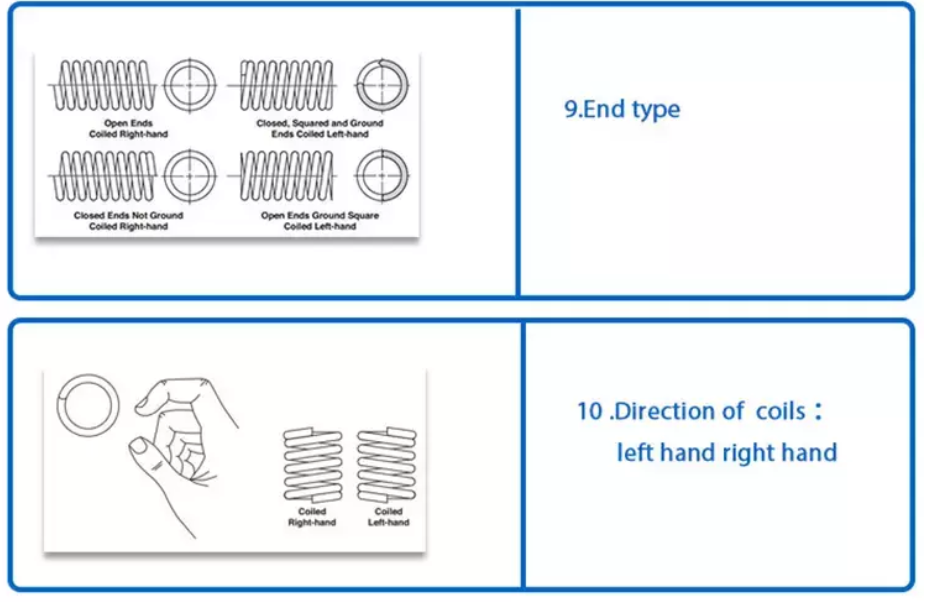 Open Ends
Coiled Right-hand

Closed, Squared and Ground
Ends Coiled Left-hand

Closed Ends Not Ground
Coiled Right-hand

Open Ends Ground Square
Coiled Left-hand

9.End type

Coiled
Right-hand

Coiled
Left-hand

10 .Direction of coils：
left hand right hand