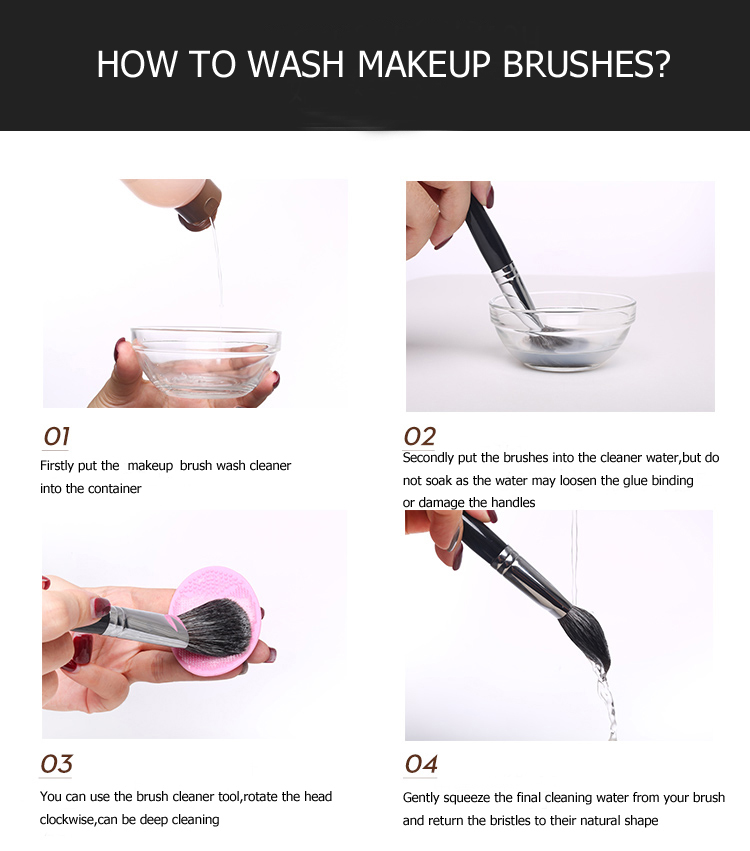 HOW TO WASH MAKEUP BRUSHES?

01
Firstly put the makeup brush wash cleaner into the container

02
Secondly put the brushes into the cleaner water,but do not soak as the water may loosen the glue binding or damage the handles

03
You can use the brush cleaner tool,rotate the head clockwise,can be deep cleaning

04
Gently squeeze the final cleaning water from your brush and return the bristles to their natural shape