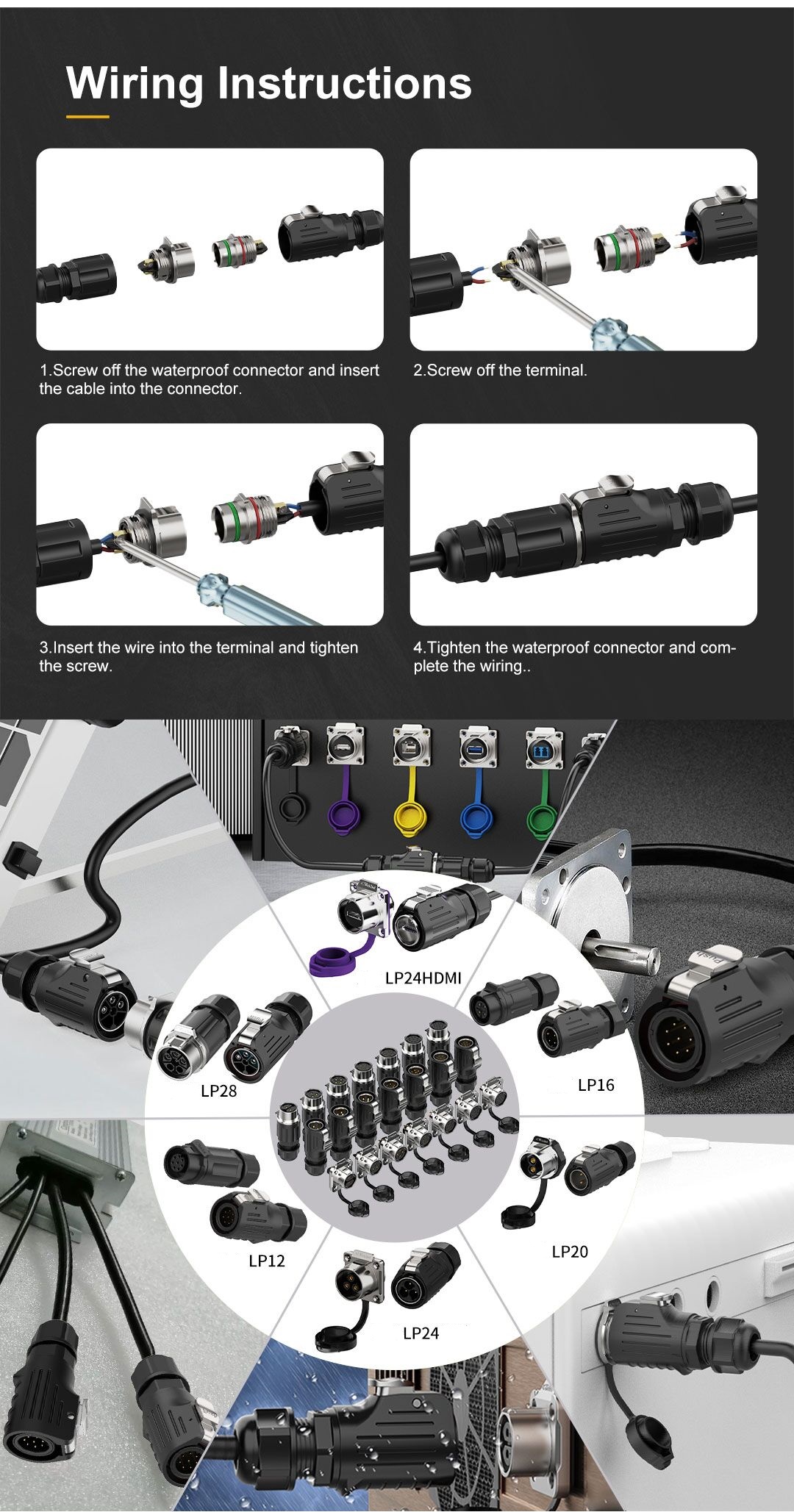 Wiring Instructions

1.Screw off the waterproof connector and insert the cable into the connector.

2.Screw off the terminal.

3.Insert the wire into the terminal and tighten the screw.

4.Tighten the waterproof connector and complete the wiring..

LP24HDMI

LP28

LP16

LP12

LP20

LP24