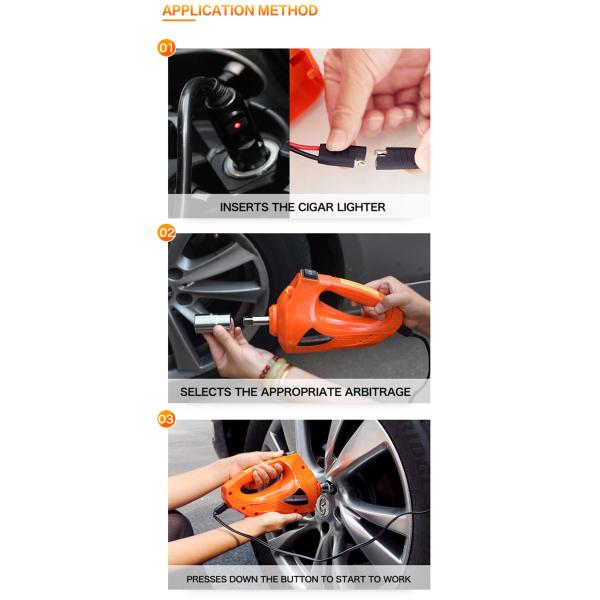 APPLICATION METHOD

01

INSERTS THE CIGAR LIGHTER

02

SELECTS THE APPROPRIATE ARBITRAGE

03

PRESSES DOWN THE BUTTON TO START TO WORK