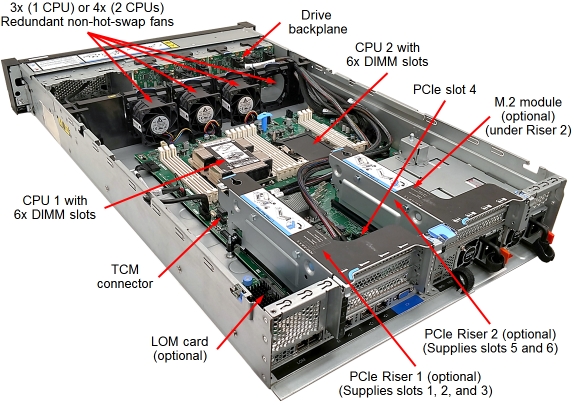 3x (1 CPU) or 4x (2 CPUs)
Redundant non-hot-swap fans

Drive
backplane

CPU 2 with
6x DIMM slots

PCIe slot 4

M.2 module
(optional)
(under Riser 2)

CPU 1 with
6x DIMM slots

TCM
connector

LOM card
(optional)

PCIe Riser 2 (optional)
(Supplies slots 5 and 6)

PCIe Riser 1 (optional)
(Supplies slots 1, 2, and 3)