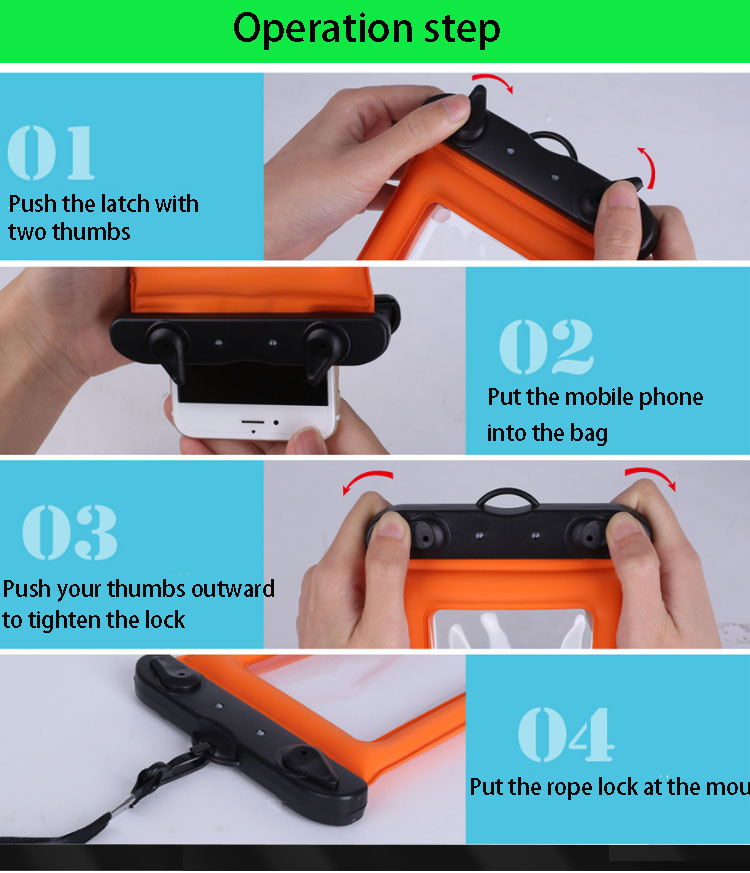 Operation step

01
Push the latch with two thumbs

02
Put the mobile phone into the bag

03
Push your thumbs outward to tighten the lock

04
Put the rope lock at the mou