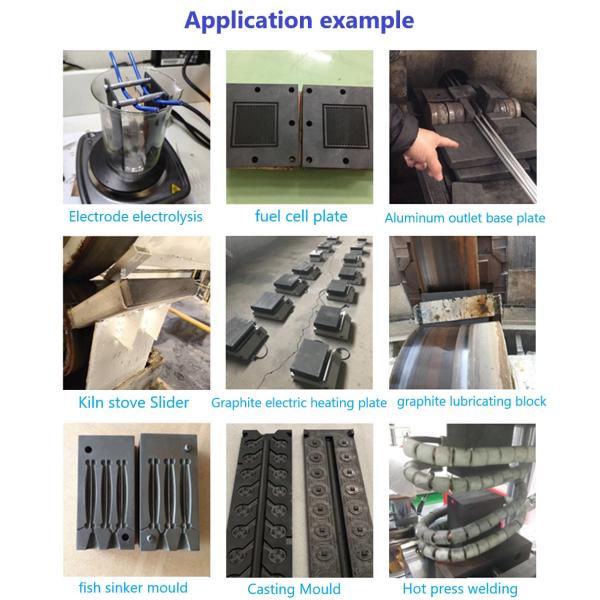 Application example

Electrode electrolysis

fuel cell plate

Aluminum outlet base plate

Kiln stove Slider

Graphite electric heating plate

graphite lubricating block

fish sinker mould

Casting Mould

Hot press welding