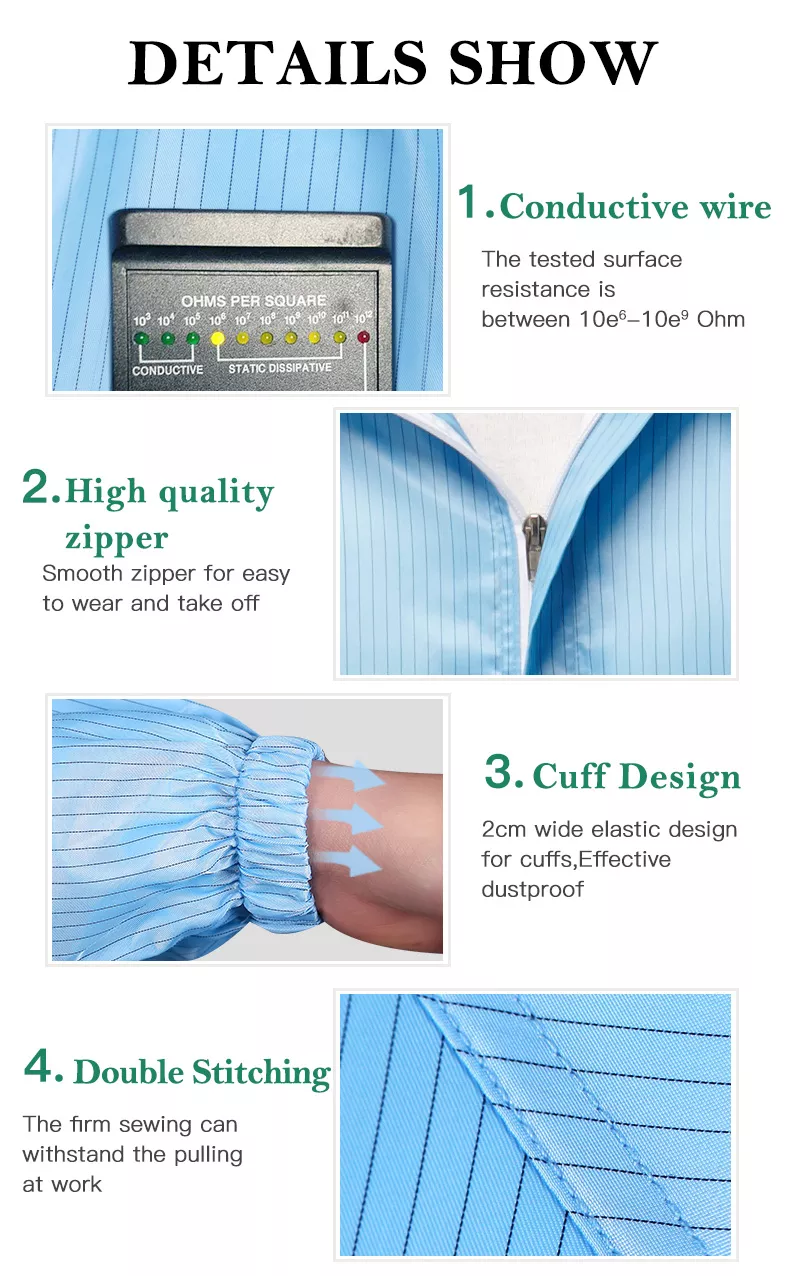 DETAILS SHOW

OHMS PER SQUARE
$10^3$ $10^4$ $10^5$ $10^6$ $10^7$ $10^8$ $10^9$ $10^{10}$ $10^{11}$ $10^{12}$
CONDUCTIVE STATIC DISSIPATIVE

1. Conductive wire
The tested surface resistance is between $10e^6$–$10e^9$ Ohm

2. High quality zipper
Smooth zipper for easy to wear and take off

3. Cuff Design
2cm wide elastic design for cuffs,Effective dustproof

4. Double Stitching
The firm sewing can withstand the pulling at work