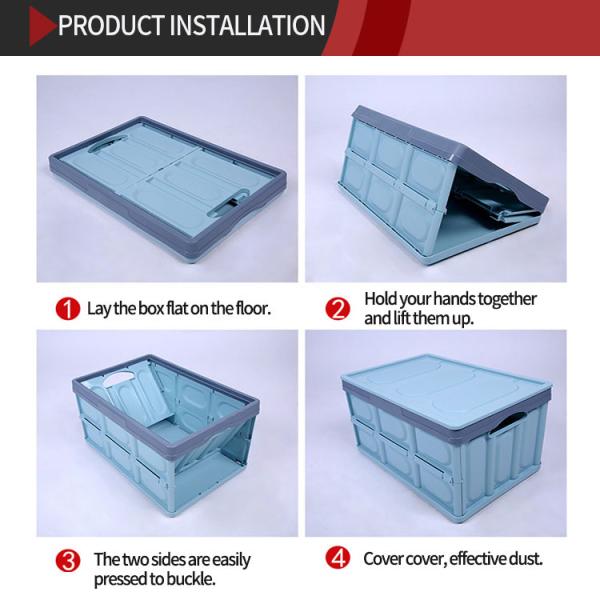 PRODUCT INSTALLATION

1 Lay the box flat on the floor.

2 Hold your hands together and lift them up.

3 The two sides are easily pressed to buckle.

4 Cover cover, effective dust.