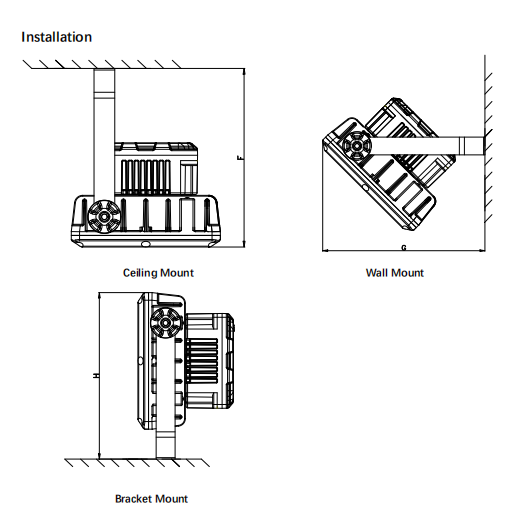 Installation

F

Ceiling Mount

G

Wall Mount

H

Bracket Mount