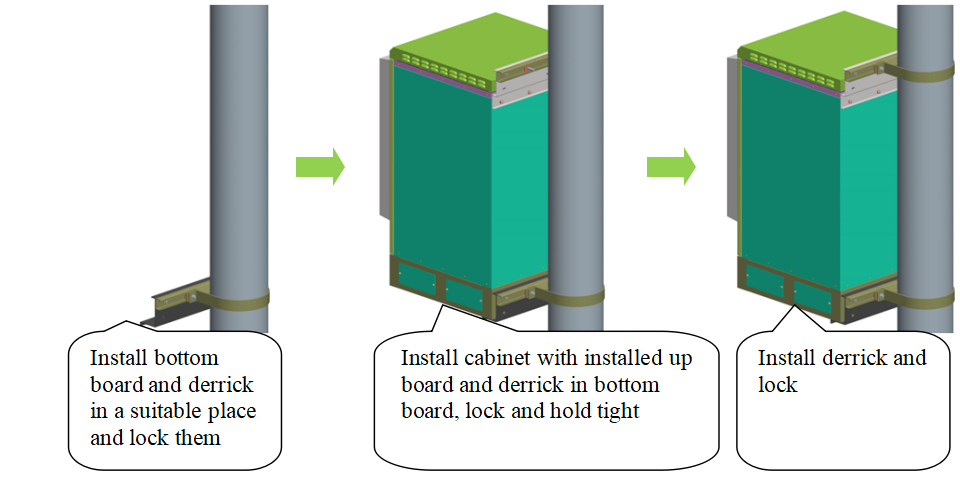 Install bottom board and derrick in a suitable place and lock them

Install cabinet with installed up board and derrick in bottom board, lock and hold tight

Install derrick and lock