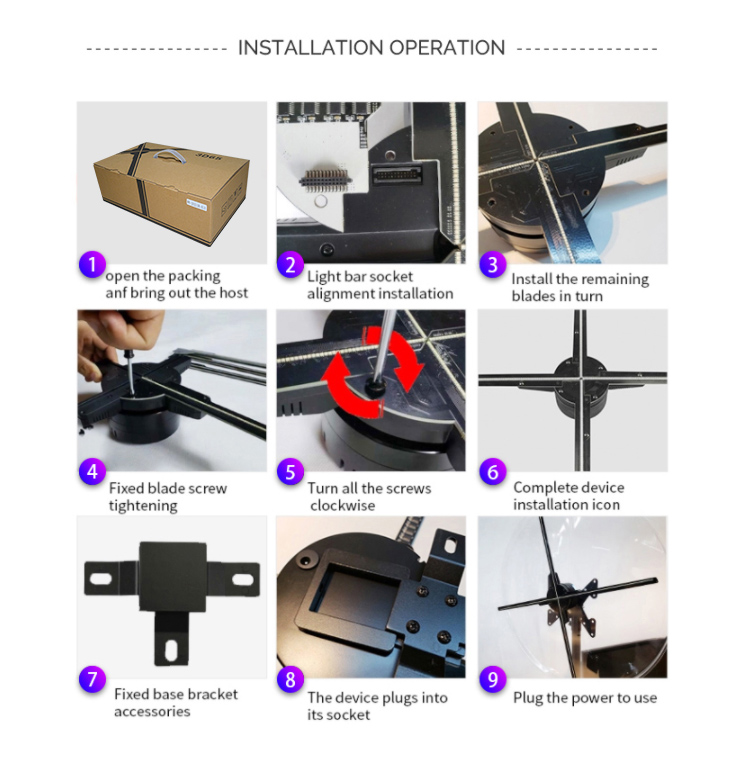 INSTALLATION OPERATION

1 open the packing anf bring out the host

2 Light bar socket alignment installation

3 Install the remaining blades in turn

4 Fixed blade screw tightening

5 Turn all the screws clockwise

6 Complete device installation icon

7 Fixed base bracket accessories

8 The device plugs into its socket

9 Plug the power to use