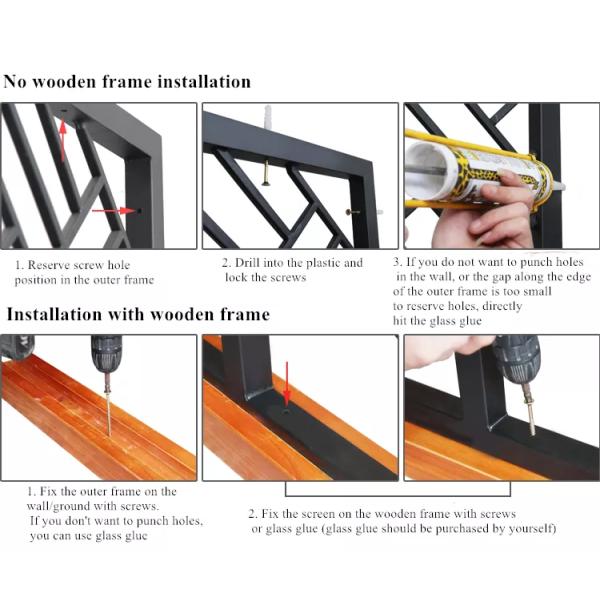 No wooden frame installation

1. Reserve screw hole position in the outer frame

2. Drill into the plastic and lock the screws

3. If you do not want to punch holes in the wall, or the gap along the edge of the outer frame is too small to reserve holes, directly hit the glass glue

Installation with wooden frame

1. Fix the outer frame on the wall/ground with screws. If you don't want to punch holes, you can use glass glue

2. Fix the screen on the wooden frame with screws or glass glue (glass glue should be purchased by yourself)