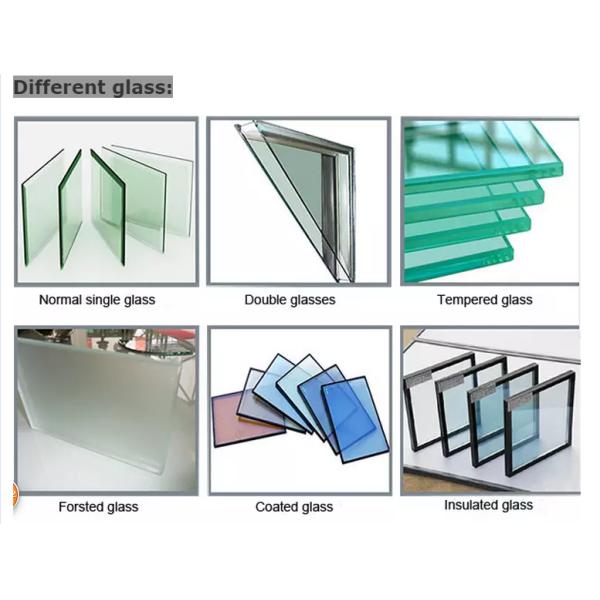 Different glass:

Normal single glass

Double glasses

Tempered glass

Forsted glass

Coated glass

Insulated glass