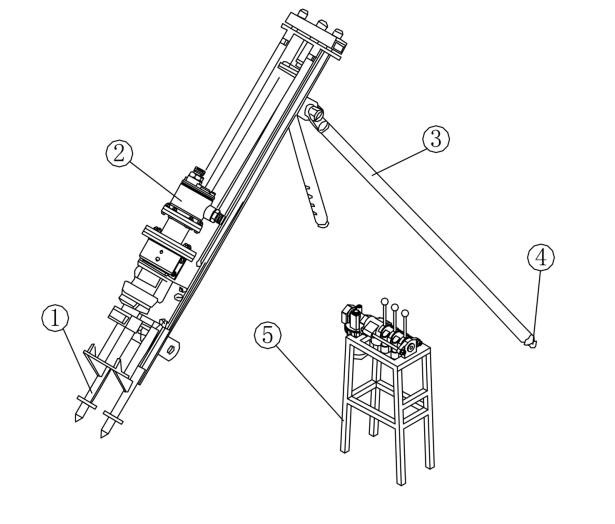 2
3
4
1
5