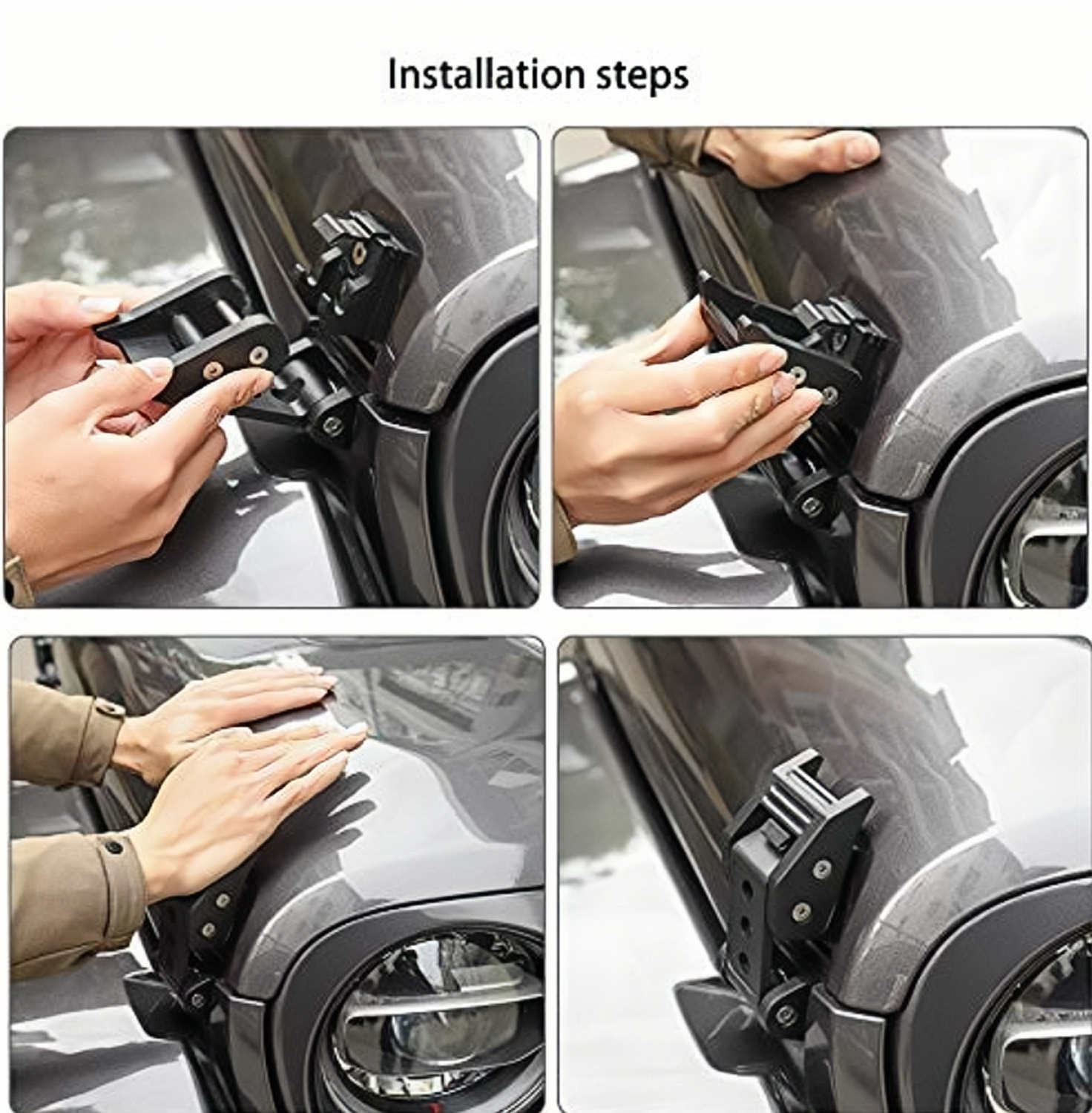 Installation steps