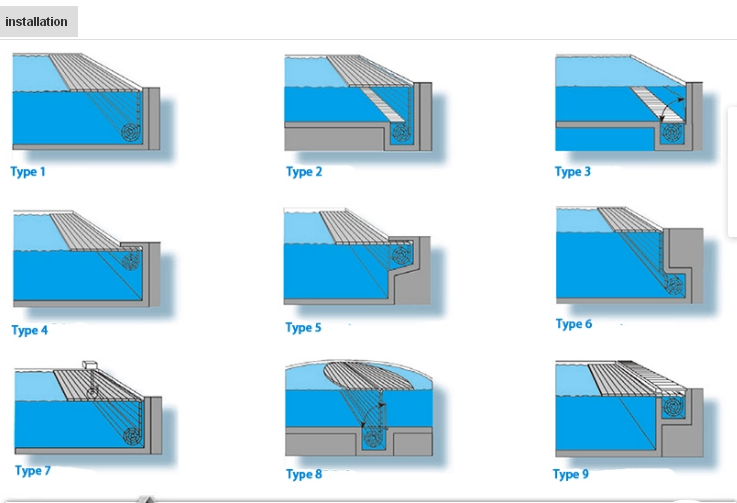 installation

Type 1

Type 2

Type 3

Type 4

Type 5

Type 6

Type 7

Type 8

Type 9