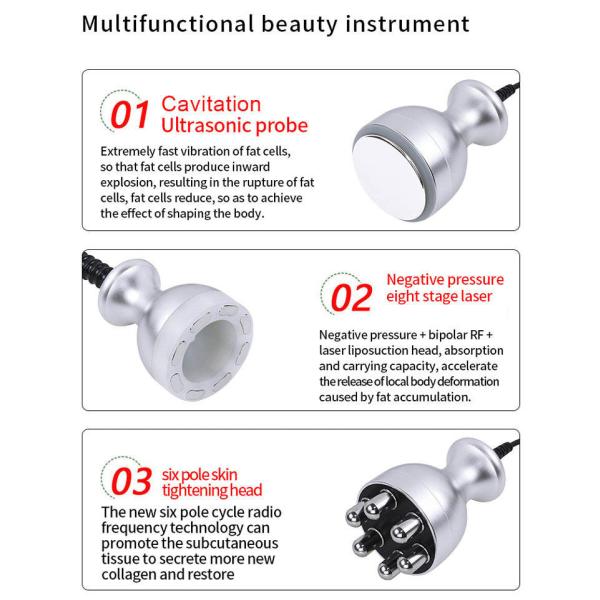 Multifunctional beauty instrument

01 Cavitation Ultrasonic probe

Extremely fast vibration of fat cells, so that fat cells produce inward explosion, resulting in the rupture of fat cells, fat cells reduce, so as to achieve the effect of shaping the body.

02 Negative pressure eight stage laser

Negative pressure + bipolar RF + laser liposuction head, absorption and carrying capacity, accelerate the release of local body deformation caused by fat accumulation.

03 six pole skin tightening head

The new six pole cycle radio frequency technology can promote the subcutaneous tissue to secrete more new collagen and restore