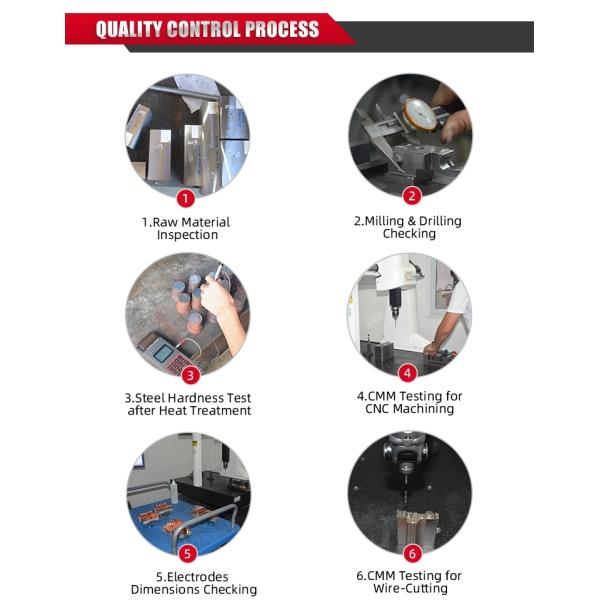 QUALITY CONTROL PROCESS

1

1.Raw Material Inspection

2

2.Milling & Drilling Checking

3

3.Steel Hardness Test after Heat Treatment

4

4.CMM Testing for CNC Machining

5

5.Electrodes Dimensions Checking

6

6.CMM Testing for Wire-Cutting