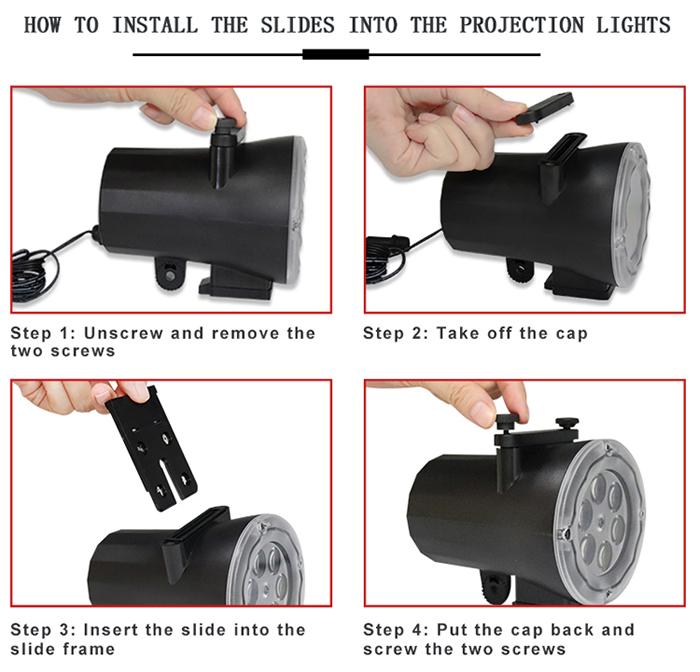 HOW TO INSTALL THE SLIDES INTO THE PROJECTION LIGHTS

Step 1: Unscrew and remove the two screws

Step 2: Take off the cap

Step 3: Insert the slide into the slide frame

Step 4: Put the cap back and screw the two screws