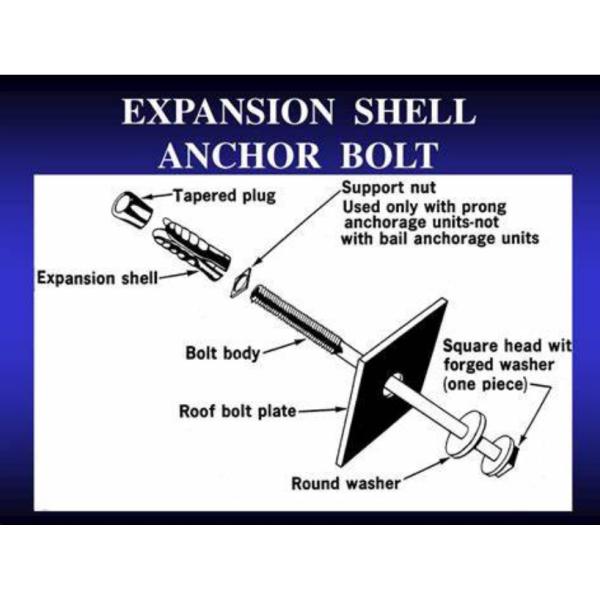 EXPANSION SHELL
ANCHOR BOLT

Tapered plug

Support nut
Used only with prong anchorage units-not with bail anchorage units

Expansion shell

Bolt body

Square head wit forged washer (one piece)

Roof bolt plate

Round washer