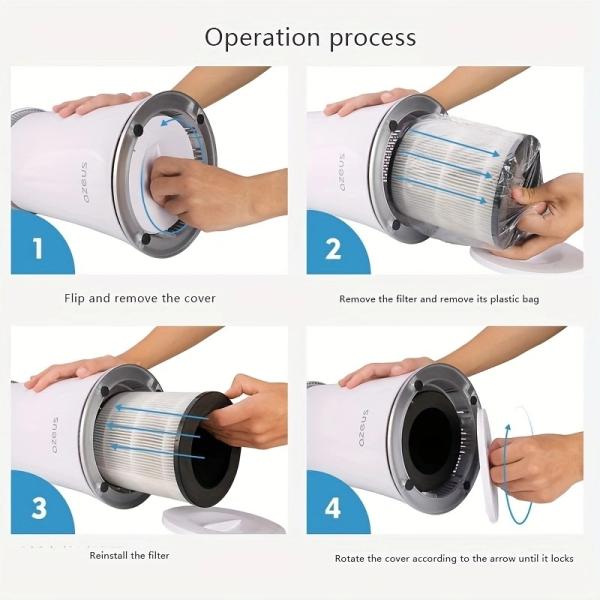 Operation process

ozeus

1

Flip and remove the cover

ozeus

2

Remove the filter and remove its plastic bag

ozeus

3

Reinstall the filter

ozeus

4

Rotate the cover according to the arrow until it locks