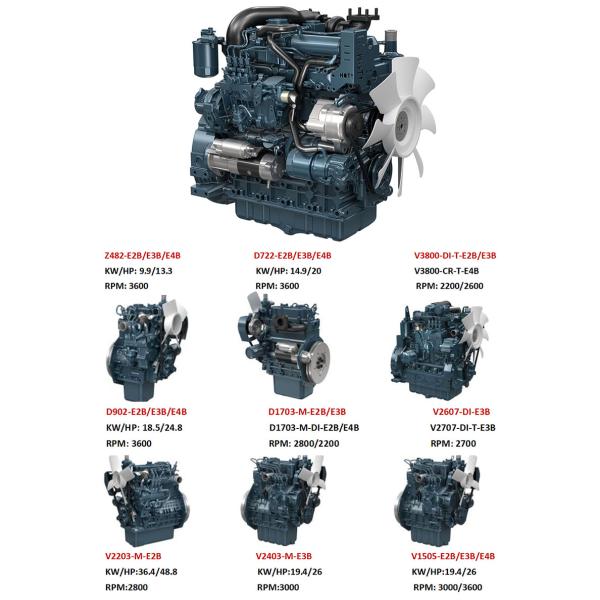 Z482-E2B/E3B/E4B
KW/HP: 9.9/13.3
RPM: 3600

D722-E2B/E3B/E4B
KW/HP: 14.9/20
RPM: 3600

V3800-DI-T-E2B/E3B
V3800-CR-T-E4B
RPM: 2200/2600

D902-E2B/E3B/E4B
KW/HP: 18.5/24.8
RPM: 3600

D1703-M-E2B/E3B
D1703-M-DI-E2B/E4B
RPM: 2800/2200

V2607-DI-E3B
V2707-DI-T-E3B
RPM: 2700

V2203-M-E2B
KW/HP:36.4/48.8
RPM:2800

V2403-M-E3B
KW/HP:19.4/26
RPM:3000

V1505-E2B/E3B/E4B
KW/HP:19.4/26
RPM: 3000/3600