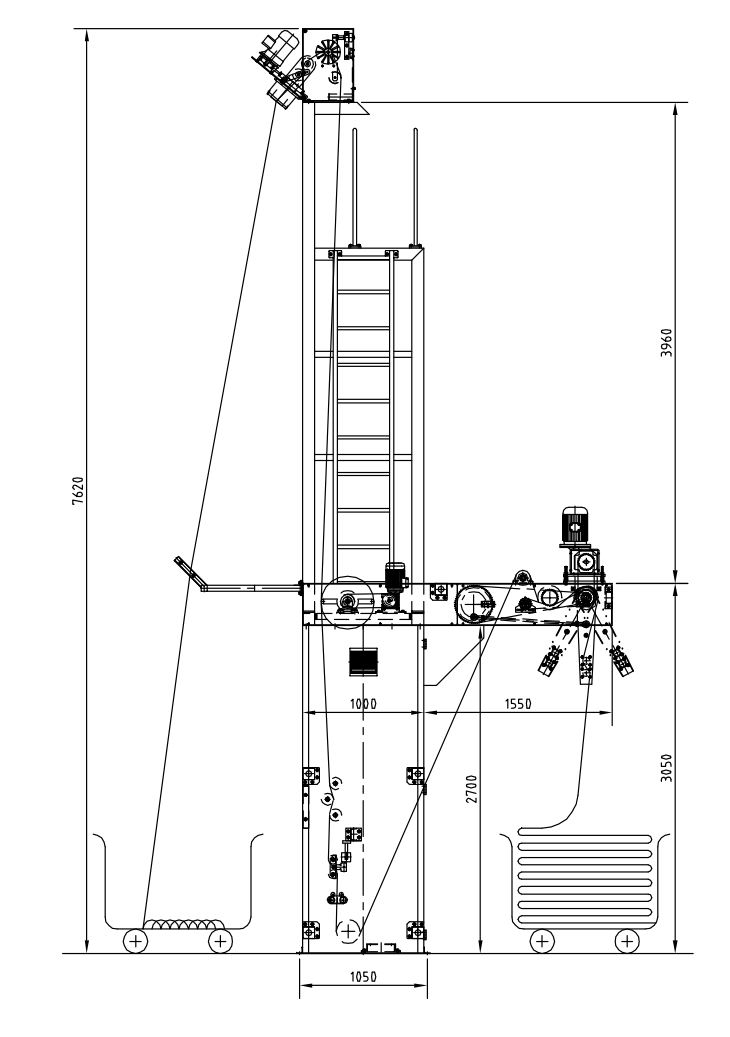 7620

3960

1000

1550

2700

3050

1050